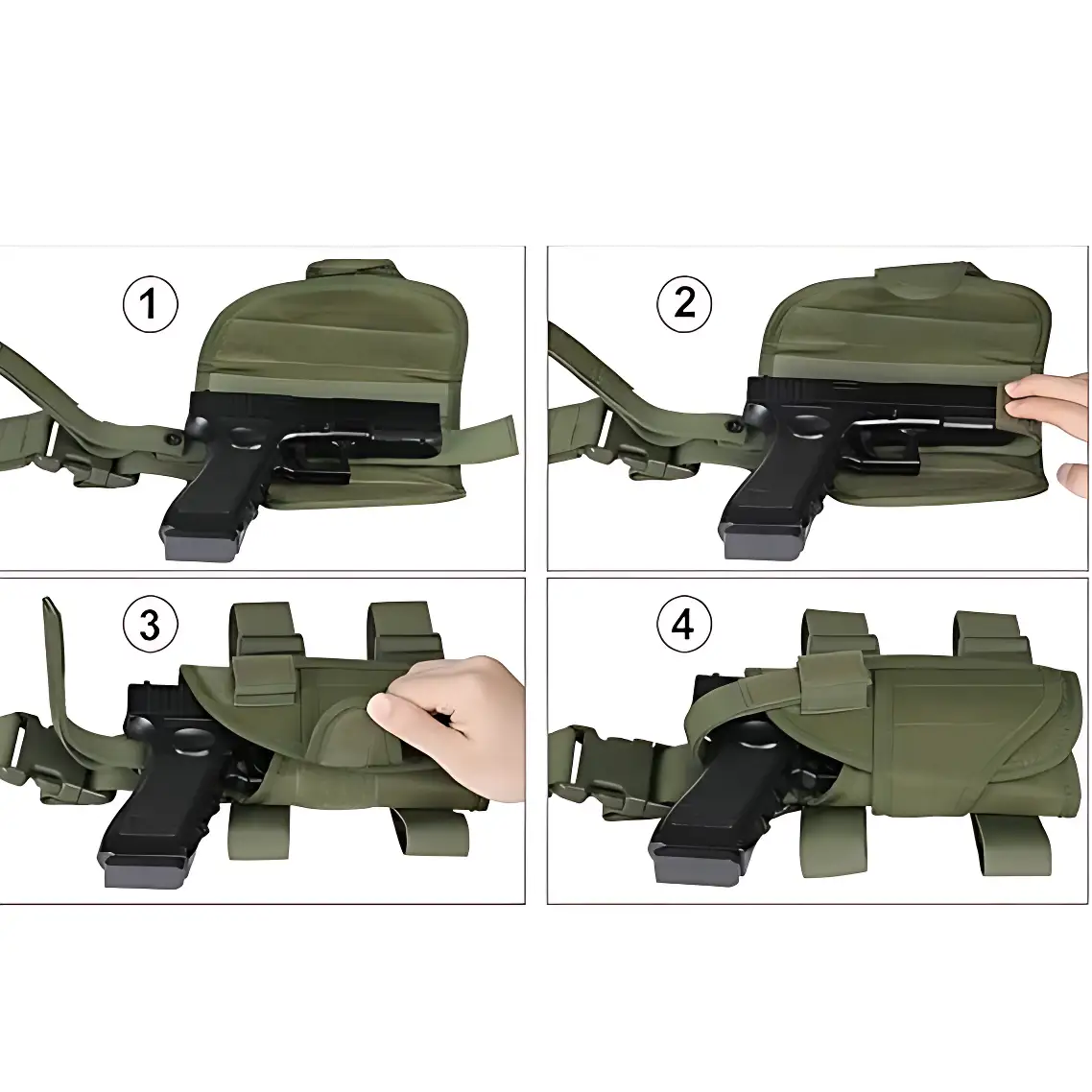 1

2

3

4