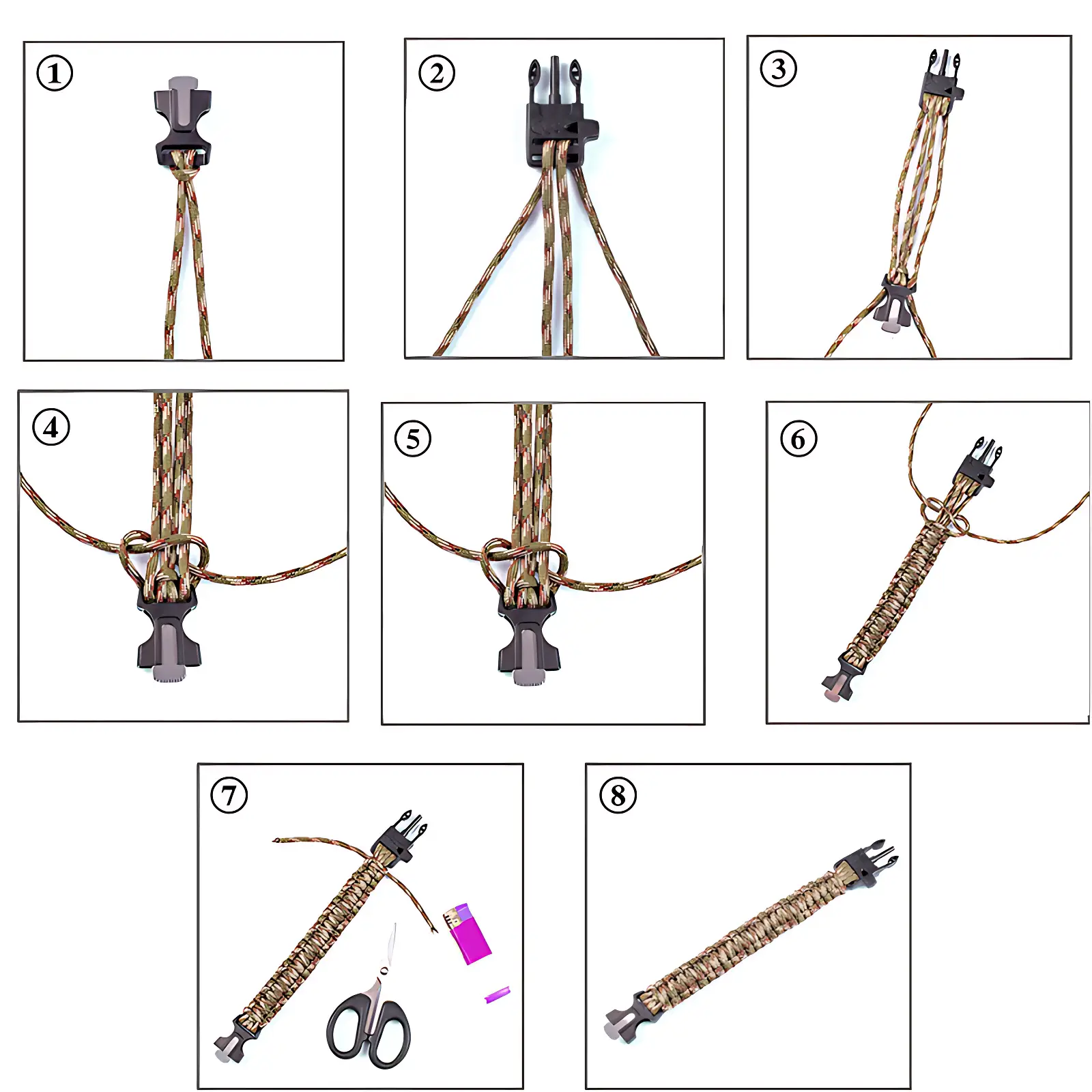 ①

②

③

④

⑤

⑥

⑦

⑧